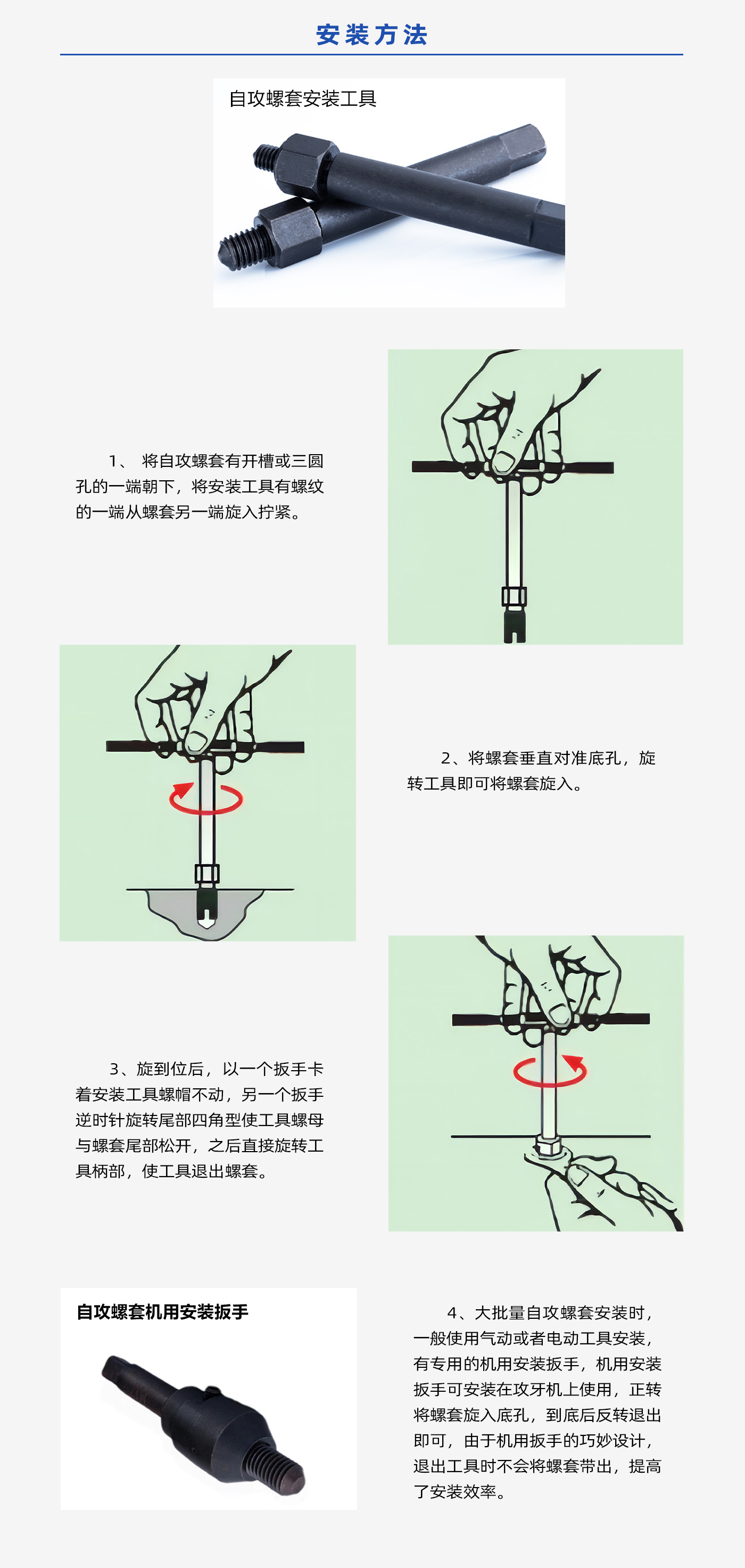 安装方法

自攻螺套安装工具

1、 将自攻螺套有开槽或三圆孔的一端朝下，将安装工具有螺纹的一端从螺套另一端旋入拧紧。

2、将螺套垂直对准底孔，旋转工具即可将螺套旋入。

3、旋到位后，以一个扳手卡着安装工具螺帽不动，另一个扳手逆时针旋转尾部四角型使工具螺母与螺套尾部松开，之后直接旋转工具柄部，使工具退出螺套。

自攻螺套机用安装扳手

4、大批量自攻螺套安装时，一般使用气动或者电动工具安装，有专用的机用安装扳手，机用安装扳手可安装在攻牙机上使用，正转将螺套旋入底孔，到底后反转退出即可，由于机用扳手的巧妙设计，退出工具时不会将螺套带出，提高了安装效率。